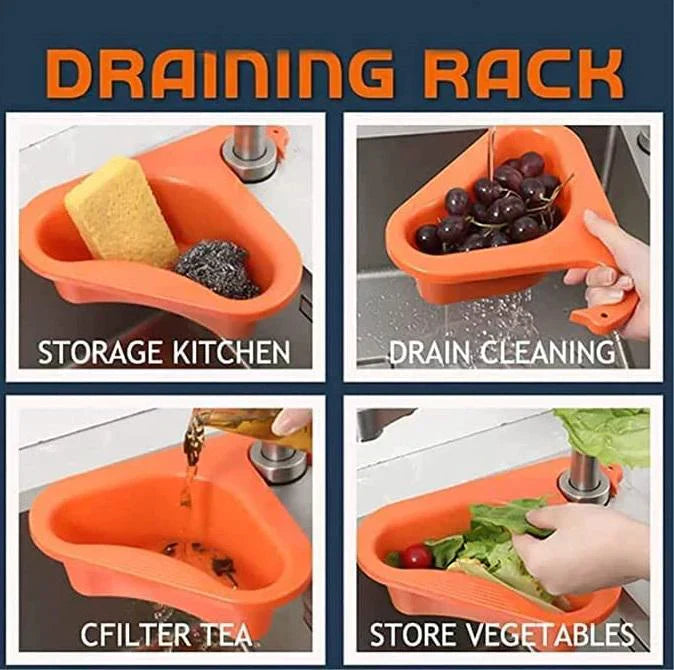 DRAINING RACK

STORAGE KITCHEN

DRAIN CLEANING

CFILTER TEA

STORE VEGETABLES